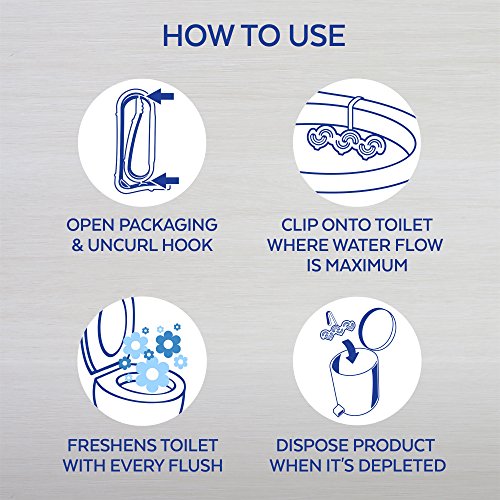 HOW TO USE

OPEN PACKAGING & UNCURL HOOK

CLIP ONTO TOILET WHERE WATER FLOW IS MAXIMUM

FRESHENS TOILET WITH EVERY FLUSH

DISPOSE PRODUCT WHEN IT'S DEPLETED