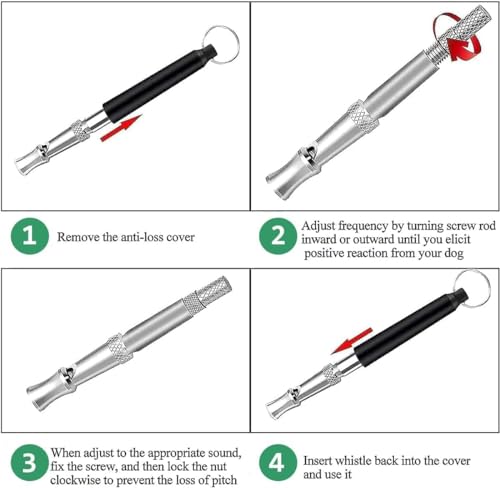 1 Remove the anti-loss cover

2 Adjust frequency by turning screw rod inward or outward until you elicit positive reaction from your dog

3 When adjust to the appropriate sound, fix the screw, and then lock the nut clockwise to prevent the loss of pitch

4 Insert whistle back into the cover and use it